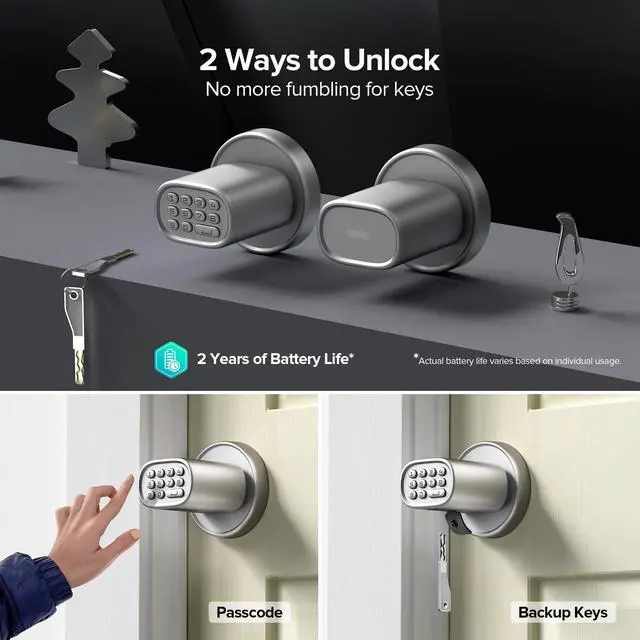 2 Ways to Unlock
No more fumbling for keys

2 Years of Battery Life*

*Actual battery life varies based on individual usage.

Passcode

Backup Keys