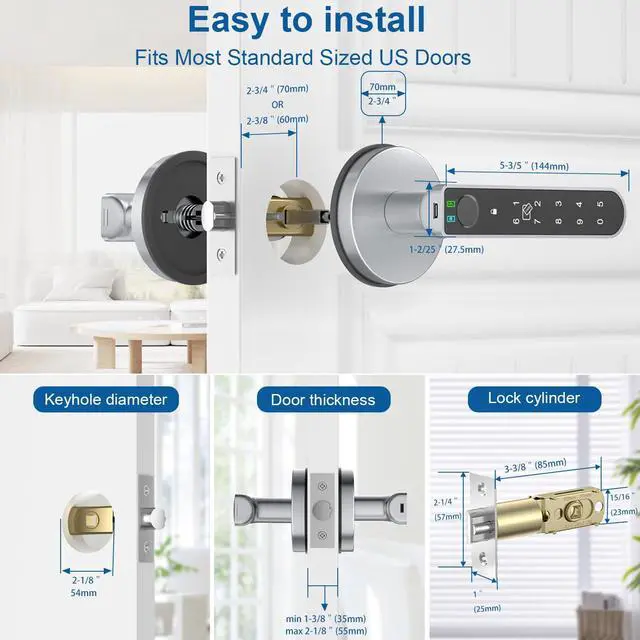 Easy to install

Fits Most Standard Sized US Doors

2-3/4 " (70mm)
OR
2-3/8 " (60mm)

70mm
2-3/4 "

5-3/5 " (144mm)

1 2 3 4 5
6 7 8 9 0

1-2/25 " (27.5mm)

Keyhole diameter

2-1/8 "
54mm

Door thickness

min 1-3/8 " (35mm)
max 2-1/8 " (55mm)

Lock cylinder

3-3/8 " (85mm)

2-1/4 "
(57mm)

15/16 "
(23mm)

1 "
(25mm)