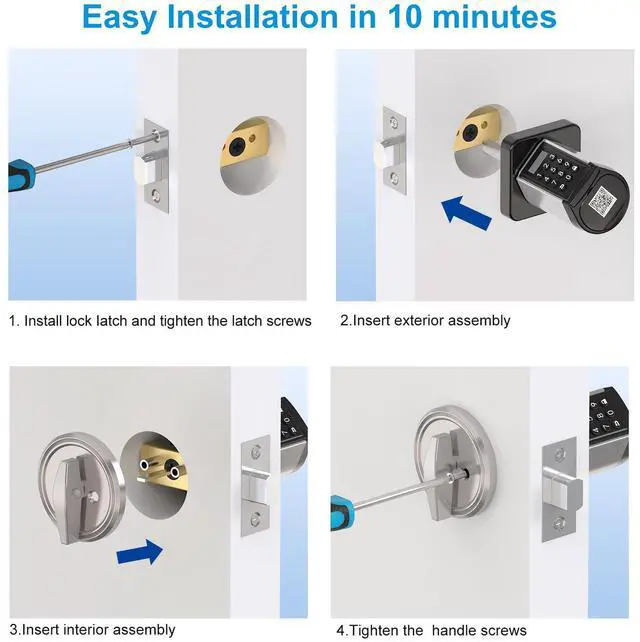 Easy Installation in 10 minutes

1. Install lock latch and tighten the latch screws

2.Insert exterior assembly

3.Insert interior assembly

4.Tighten the handle screws