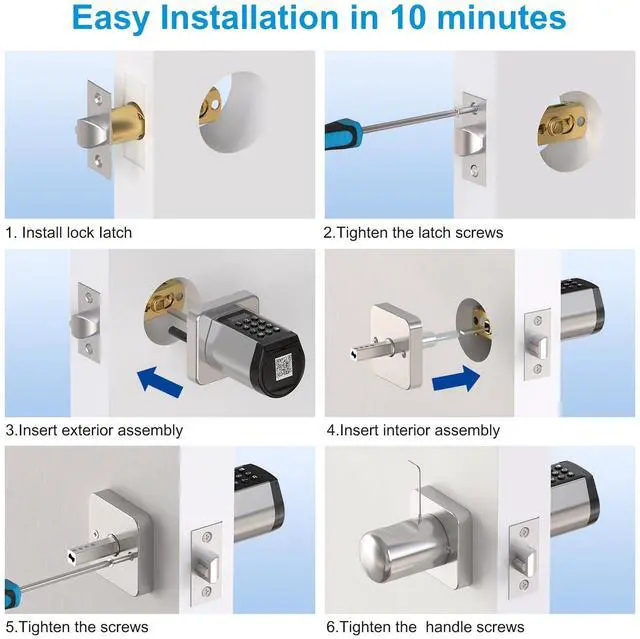 Easy Installation in 10 minutes

1. Install lock latch

2.Tighten the latch screws

3.Insert exterior assembly

4.Insert interior assembly

5.Tighten the screws

6.Tighten the  handle screws