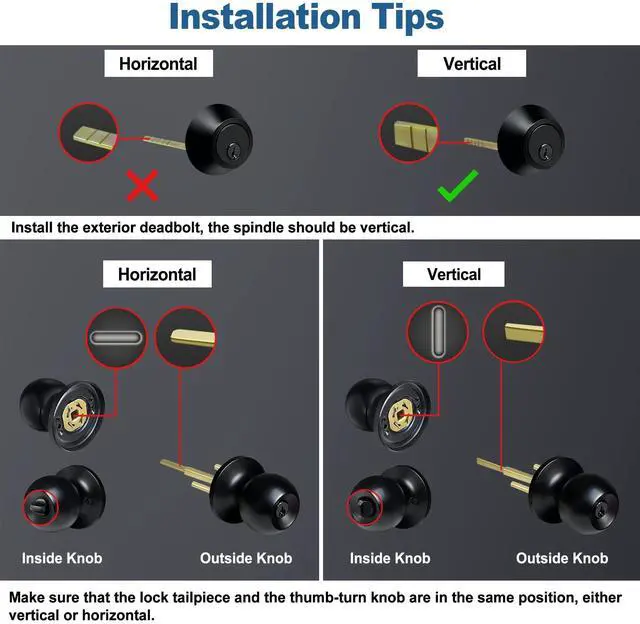 Installation Tips

Horizontal

Vertical

Install the exterior deadbolt, the spindle should be vertical.

Horizontal

Inside Knob

Outside Knob

Vertical

Inside Knob

Outside Knob

Make sure that the lock tailpiece and the thumb-turn knob are in the same position, either vertical or horizontal.