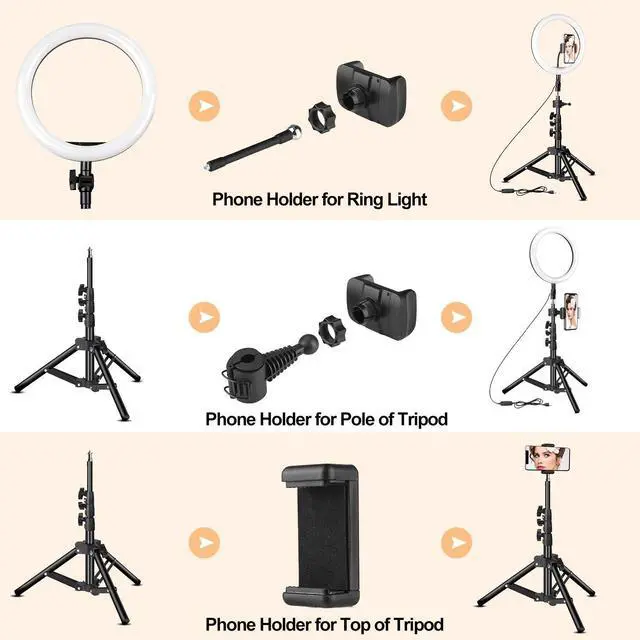 Phone Holder for Ring Light

Phone Holder for Pole of Tripod

Phone Holder for Top of Tripod