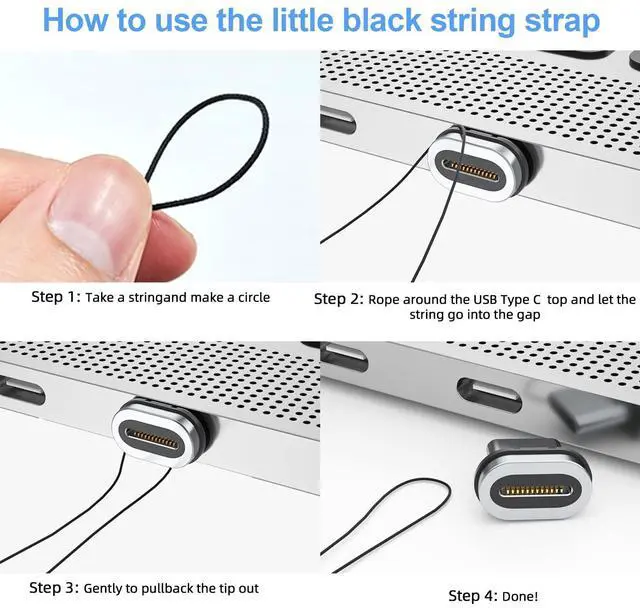 How to use the little black string strap

Step 1: Take a stringand make a circle

Step 2: Rope around the USB Type C top and let the string go into the gap

Step 3: Gently to pullback the tip out

Step 4: Done!