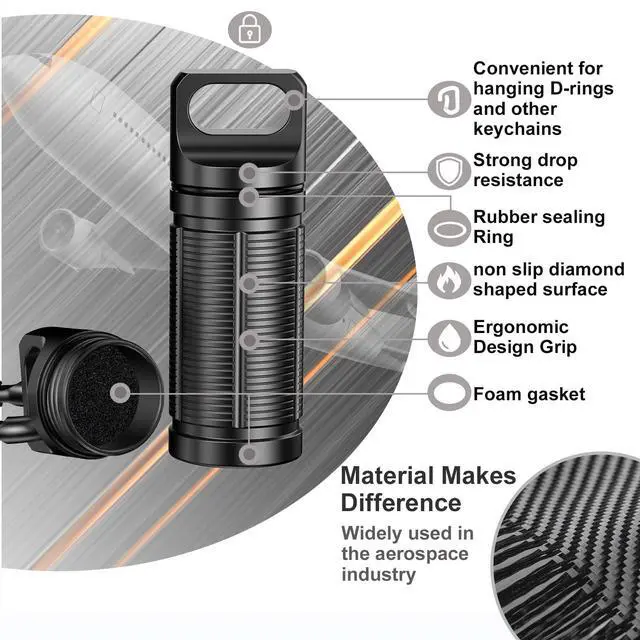 Convenient for hanging D-rings and other keychains

Strong drop resistance

Rubber sealing Ring

non slip diamond shaped surface

Ergonomic Design Grip

Foam gasket

Material Makes Difference

Widely used in the aerospace industry