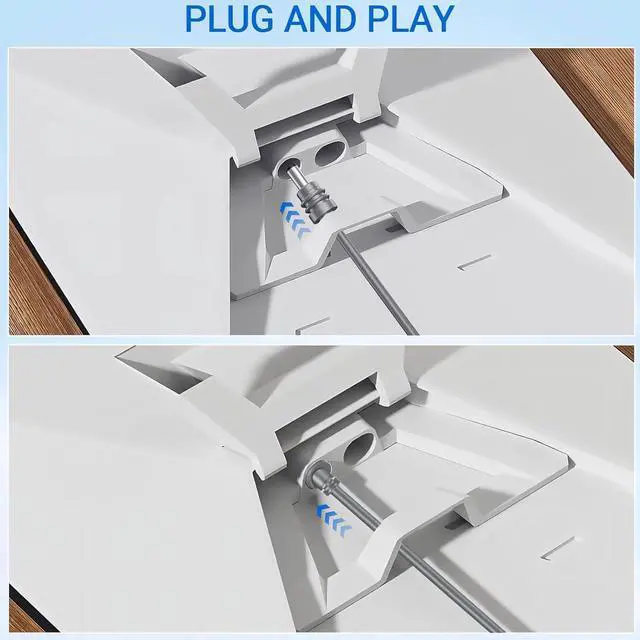 PLUG AND PLAY