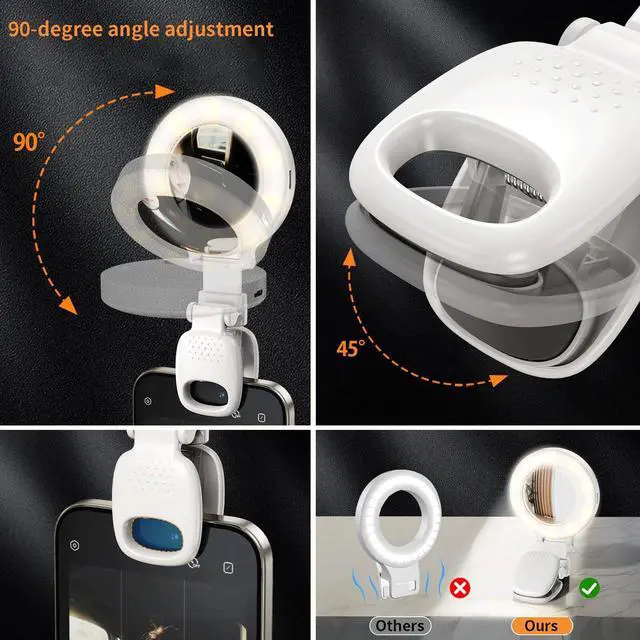 90-degree angle adjustment

90°

45°

Others

Ours