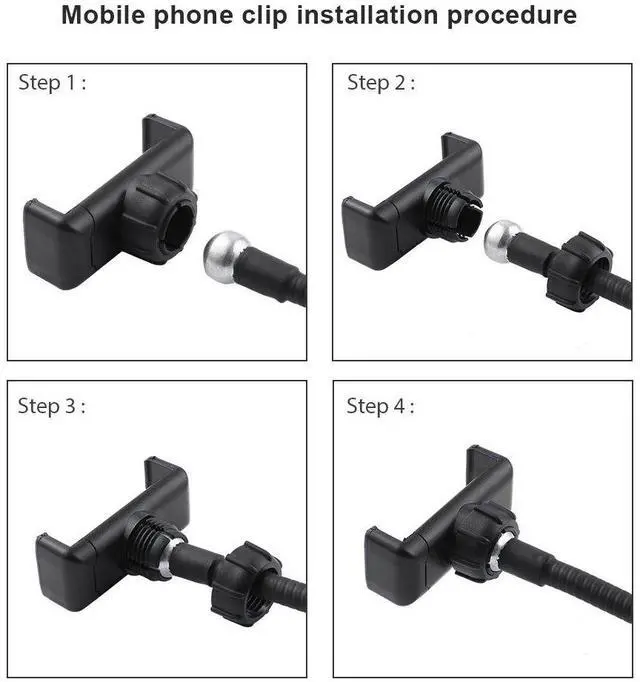 Mobile phone clip installation procedure

Step 1 :

Step 2 :

Step 3 :

Step 4 :