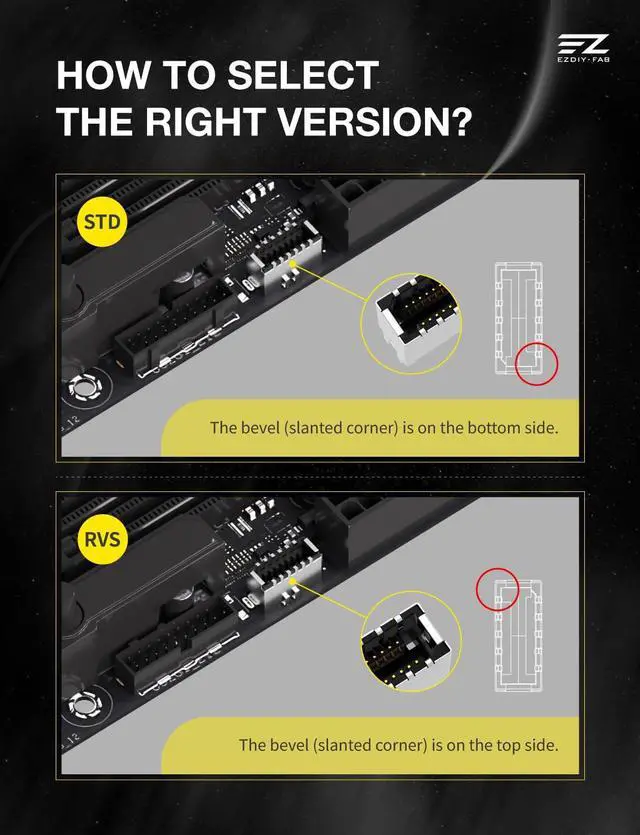 EZ
EZDIY-FAB

HOW TO SELECT THE RIGHT VERSION?

STD

The bevel (slanted corner) is on the bottom side.

RVS

The bevel (slanted corner) is on the top side.