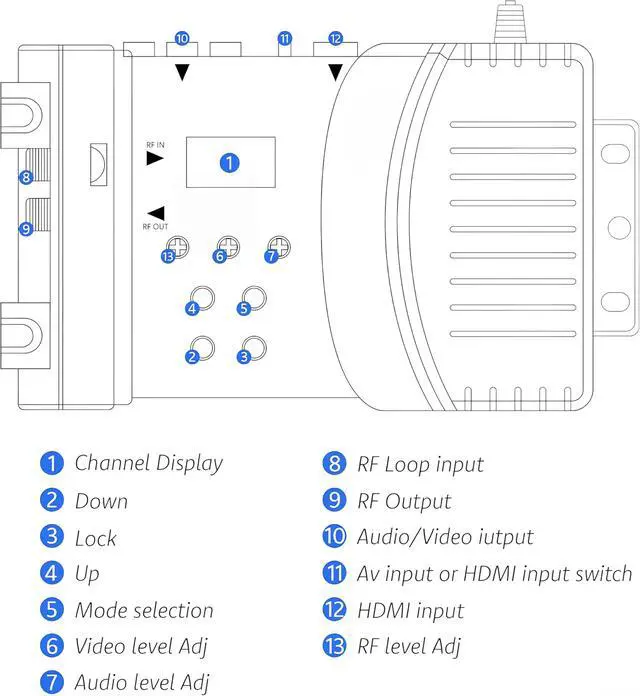 10 11 12

RF IN

1

8

9

RF OUT

13 6 7

4 5

2 3

1 Channel Display
2 Down
3 Lock
4 Up
5 Mode selection
6 Video level Adj
7 Audio level Adj

8 RF Loop input
9 RF Output
10 Audio/Video iutput
11 Av input or HDMI input switch
12 HDMI input
13 RF level Adj