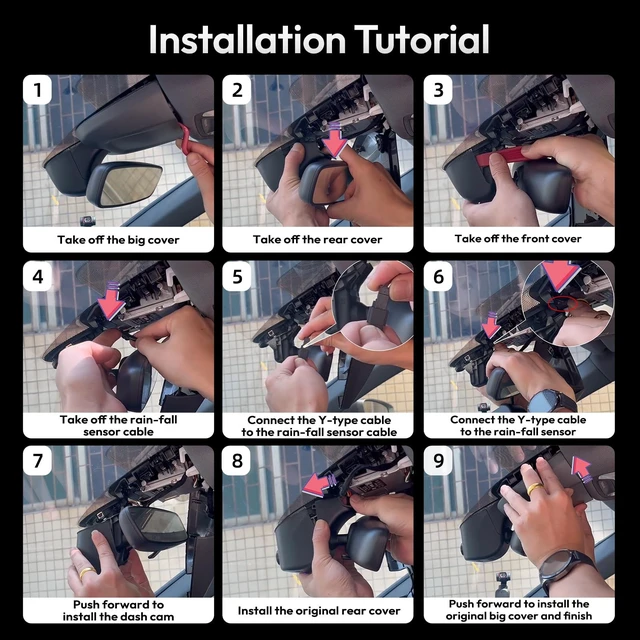 Installation Tutorial

1
Take off the big cover

2
Take off the rear cover

3
Take off the front cover

4
Take off the rain-fall sensor cable

5
Connect the Y-type cable to the rain-fall sensor cable

6
Connect the Y-type cable to the rain-fall sensor

7
Push forward to install the dash cam

8
Install the original rear cover

9
Push forward to install the original big cover and finish