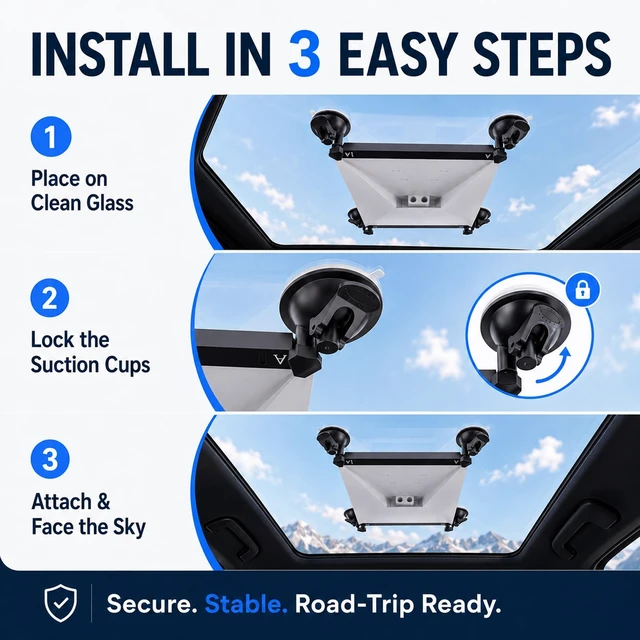 INSTALL IN 3 EASY STEPS

1
Place on Clean Glass

2
Lock the Suction Cups

3
Attach & Face the Sky

Secure. Stable. Road-Trip Ready.