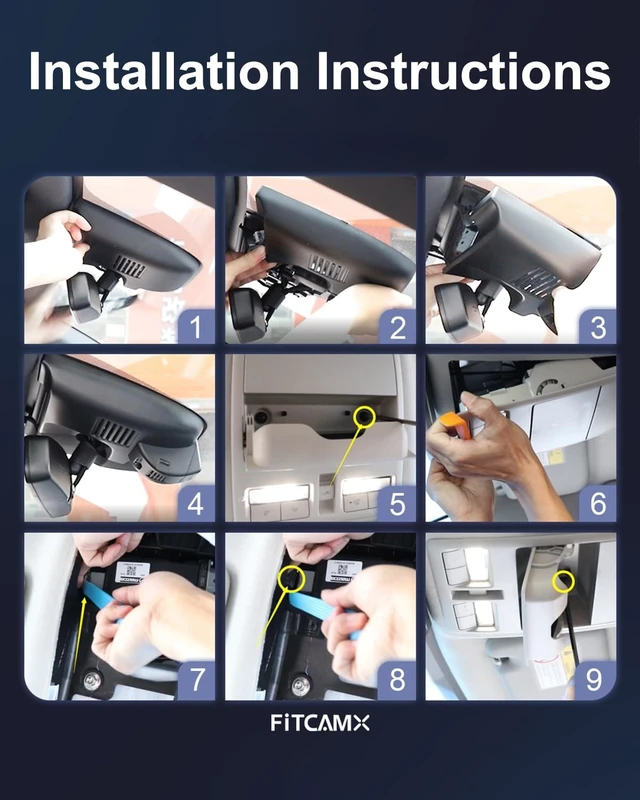 Installation Instructions

1

2

3

4

5

6

7

8

9

FITCAMX