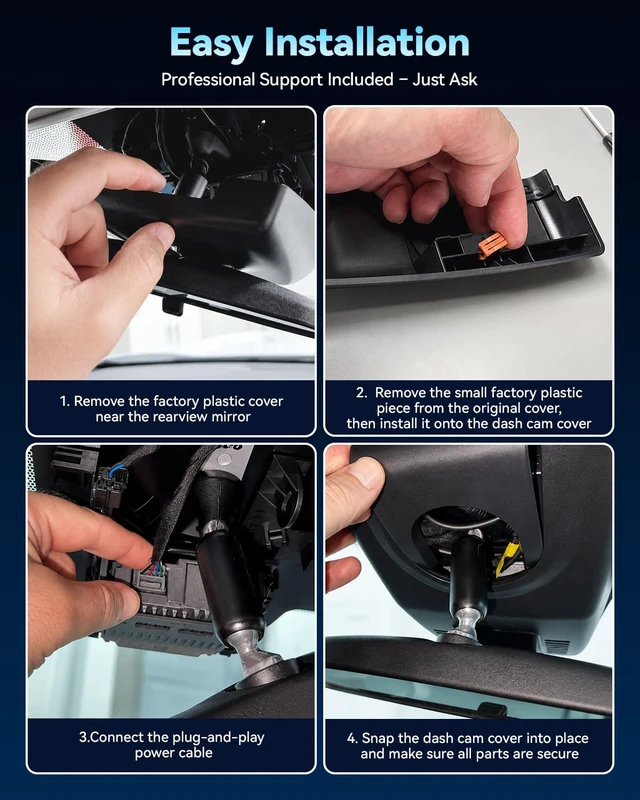 Easy Installation

Professional Support Included – Just Ask

1. Remove the factory plastic cover near the rearview mirror

2. Remove the small factory plastic piece from the original cover, then install it onto the dash cam cover

3.Connect the plug-and-play power cable

4. Snap the dash cam cover into place and make sure all parts are secure