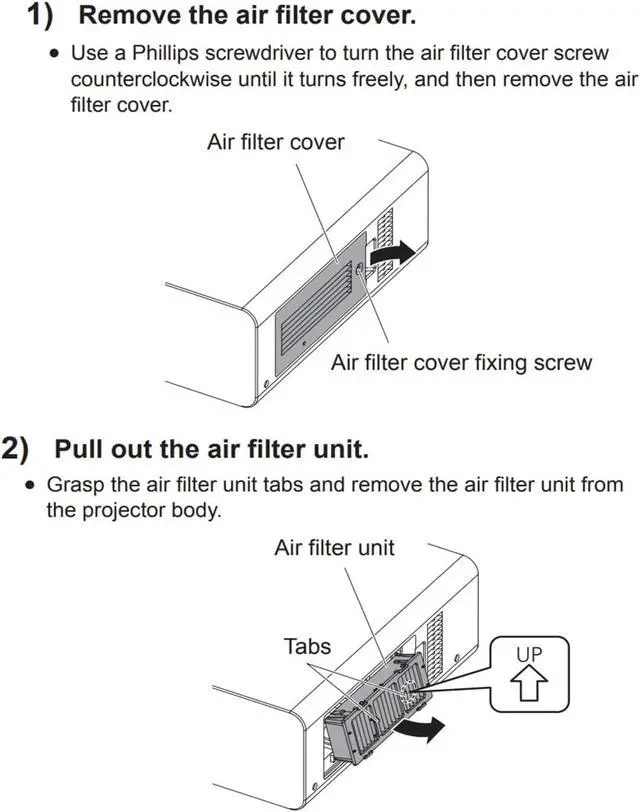 1) Remove the air filter cover.

• Use a Phillips screwdriver to turn the air filter cover screw counterclockwise until it turns freely, and then remove the air filter cover.

Air filter cover

Air filter cover fixing screw

2) Pull out the air filter unit.

• Grasp the air filter unit tabs and remove the air filter unit from the projector body.

Air filter unit

Tabs

UP