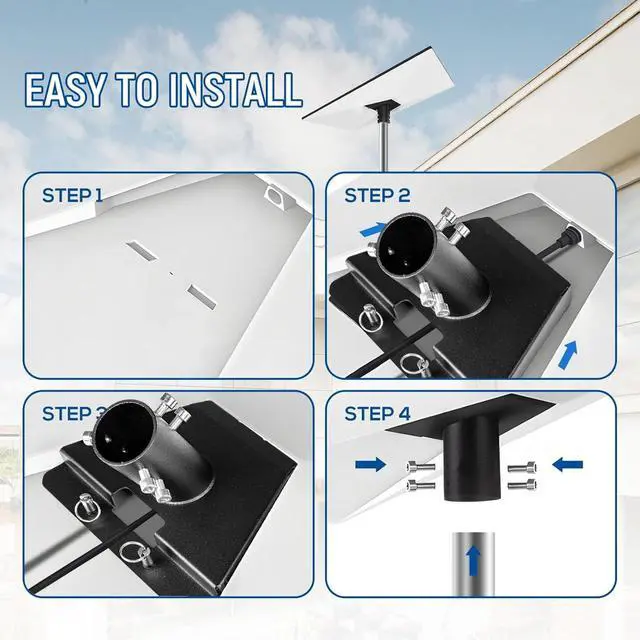 EASY TO INSTALL

STEP 1

STEP 2

STEP 3

STEP 4