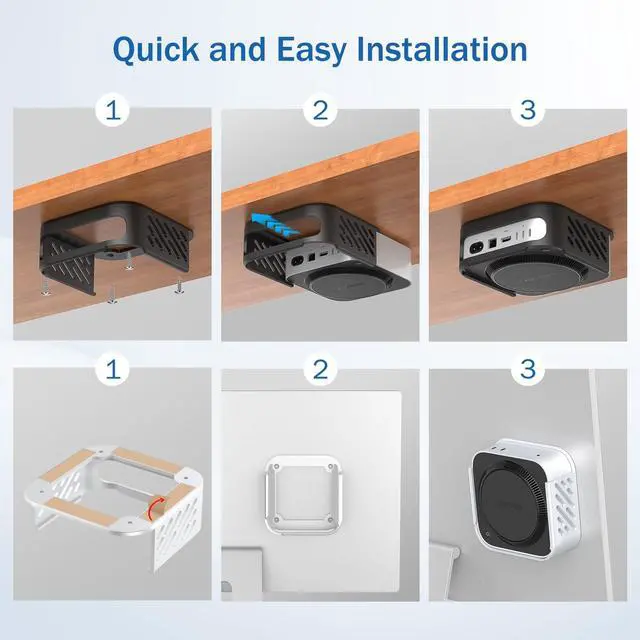 Quick and Easy Installation

1

2

3

1

2

3