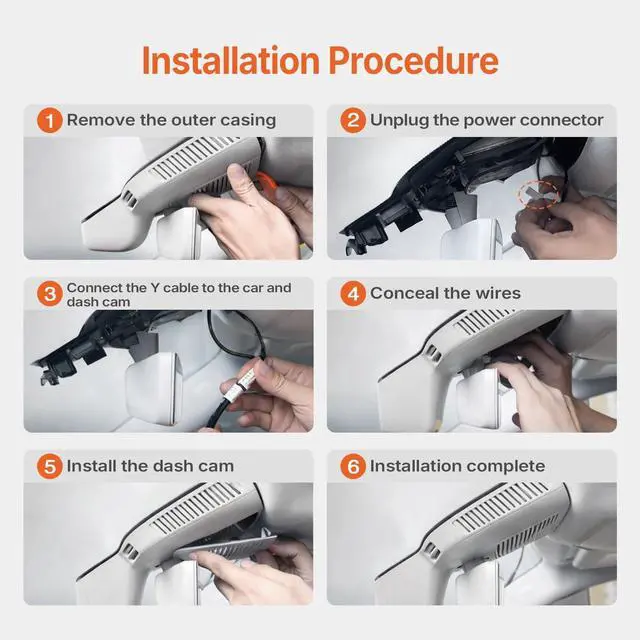 Installation Procedure

1 Remove the outer casing

2 Unplug the power connector

3 Connect the Y cable to the car and dash cam

4 Conceal the wires

5 Install the dash cam

6 Installation complete