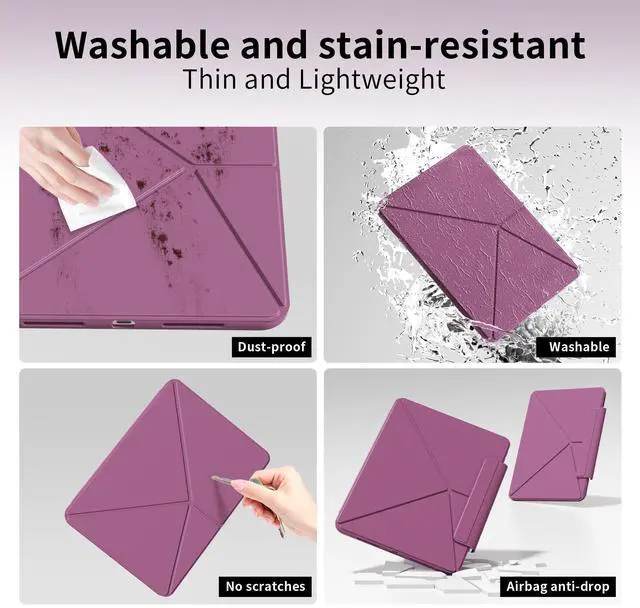 Washable and stain-resistant
Thin and Lightweight

Dust-proof

Washable

No scratches

Airbag anti-drop