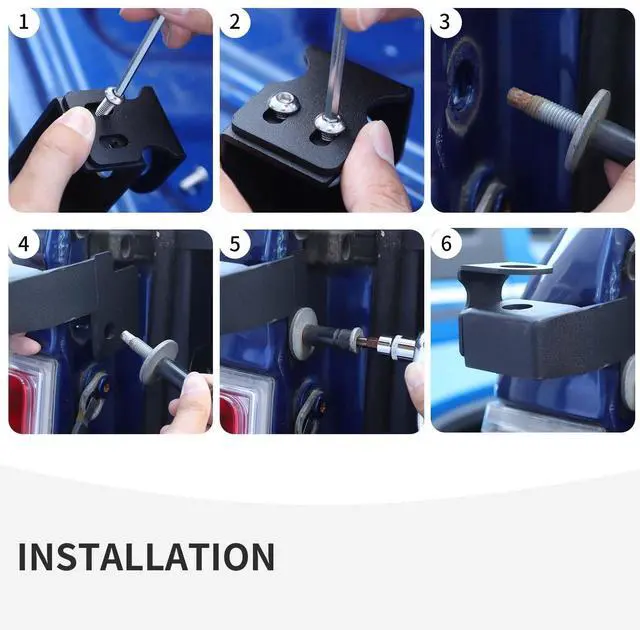 1
2
3
4
5
6

INSTALLATION