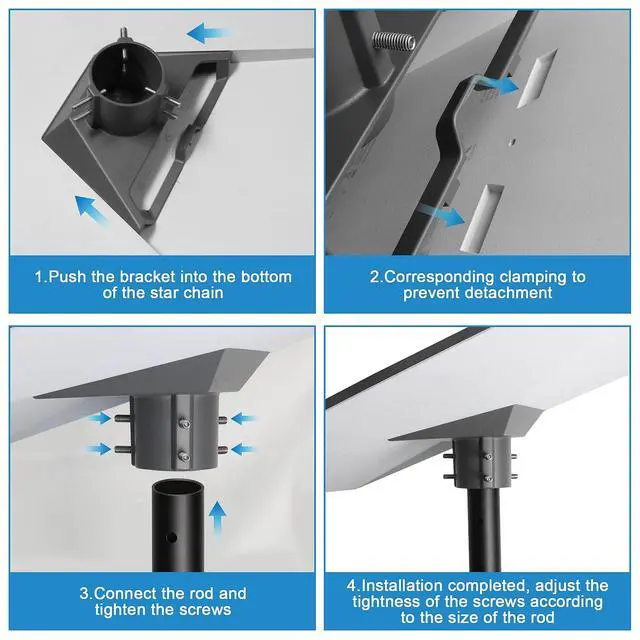 1.Push the bracket into the bottom of the star chain

2.Corresponding clamping to prevent detachment

3.Connect the rod and tighten the screws

4.Installation completed, adjust the tightness of the screws according to the size of the rod