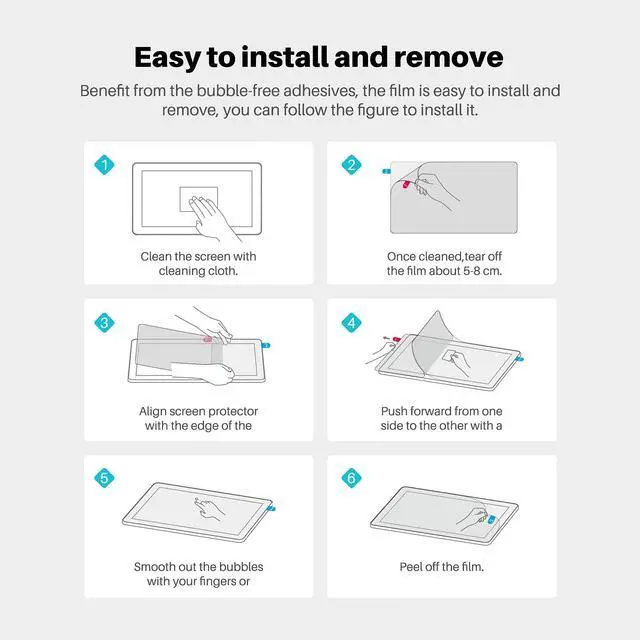 Easy to install and remove

Benefit from the bubble-free adhesives, the film is easy to install and remove, you can follow the figure to install it.

1

Clean the screen with cleaning cloth.

2

Once cleaned,tear off the film about 5-8 cm.

3

Align screen protector with the edge of the

4

Push forward from one side to the other with a

5

Smooth out the bubbles with your fingers or

6

Peel off the film.