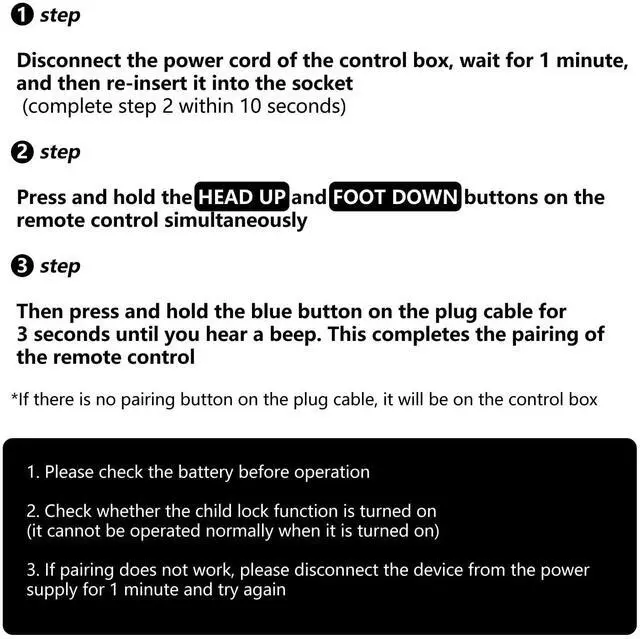 ❶ step

Disconnect the power cord of the control box, wait for 1 minute, and then re-insert it into the socket
(complete step 2 within 10 seconds)

❷ step

Press and hold the HEAD UP and FOOT DOWN buttons on the remote control simultaneously

❸ step

Then press and hold the blue button on the plug cable for 3 seconds until you hear a beep. This completes the pairing of the remote control

*If there is no pairing button on the plug cable, it will be on the control box

1. Please check the battery before operation

2. Check whether the child lock function is turned on
(it cannot be operated normally when it is turned on)

3. If pairing does not work, please disconnect the device from the power supply for 1 minute and try again