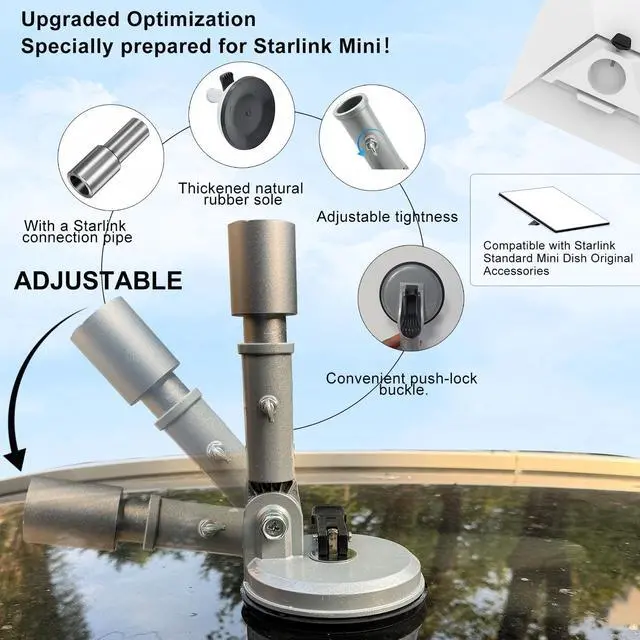 Upgraded Optimization
Specially prepared for Starlink Mini!

With a Starlink connection pipe

Thickened natural rubber sole

Adjustable tightness

Compatible with Starlink Standard Mini Dish Original Accessories

ADJUSTABLE

Convenient push-lock buckle.