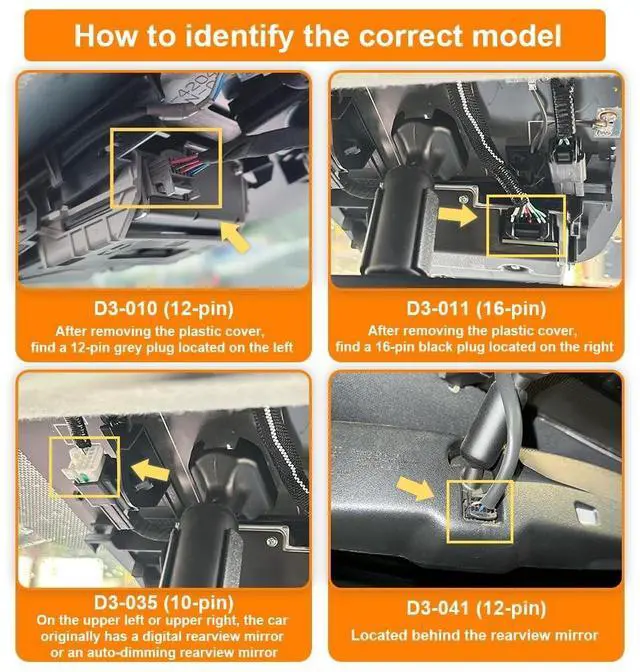 How to identify the correct model

D3-010 (12-pin)
After removing the plastic cover, find a 12-pin grey plug located on the left

D3-011 (16-pin)
After removing the plastic cover, find a 16-pin black plug located on the right

D3-035 (10-pin)
On the upper left or upper right, the car originally has a digital rearview mirror or an auto-dimming rearview mirror

D3-041 (12-pin)
Located behind the rearview mirror