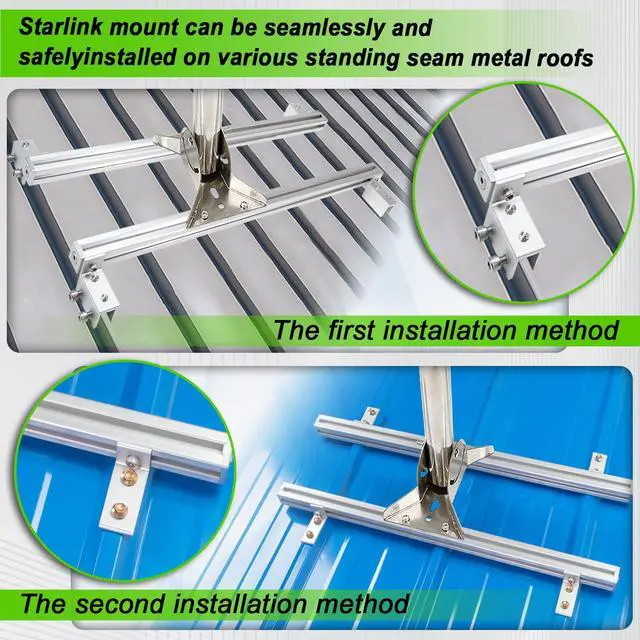 Starlink mount can be seamlessly and safelyinstalled on various standing seam metal roofs

The first installation method

The second installation method