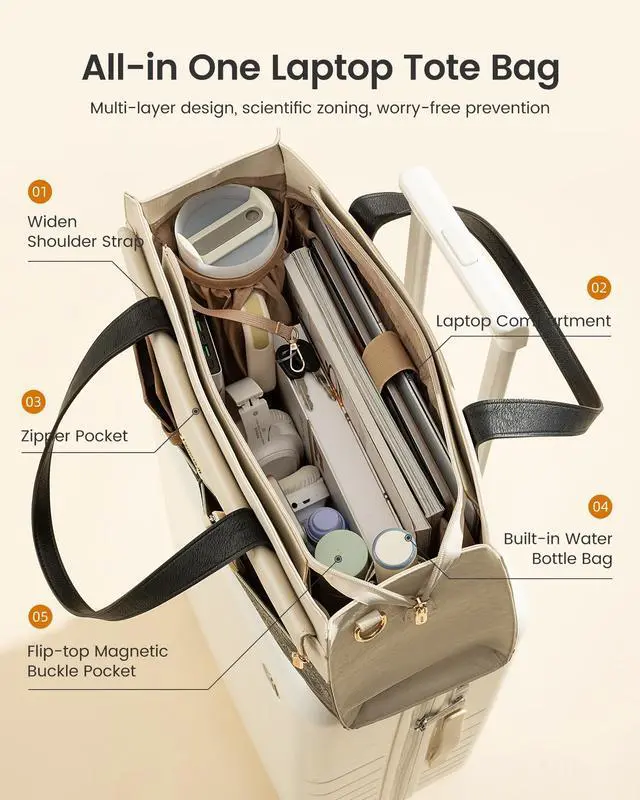 All-in One Laptop Tote Bag

Multi-layer design, scientific zoning, worry-free prevention

01

Widen Shoulder Strap

02

Laptop Compartment

03

Zipper Pocket

04

Built-in Water Bottle Bag

05

Flip-top Magnetic Buckle Pocket