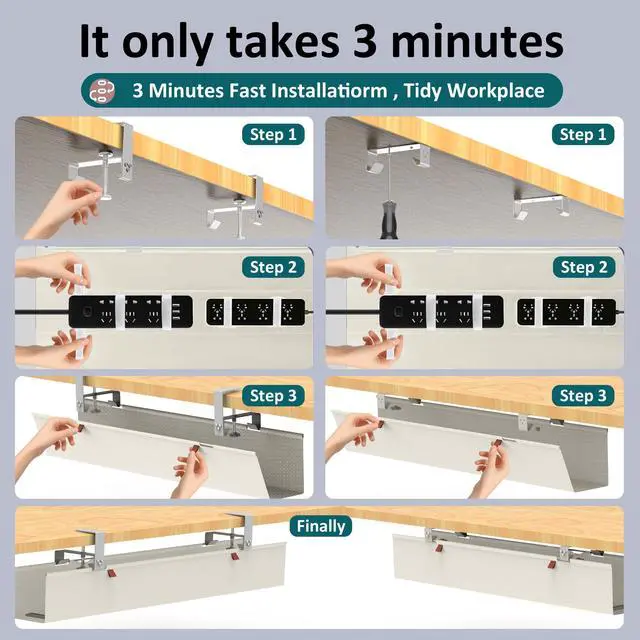 It only takes 3 minutes

3 Minutes Fast Installatiorm , Tidy Workplace

Step 1

Step 1

Step 2

Step 2

Step 3

Step 3

Finally