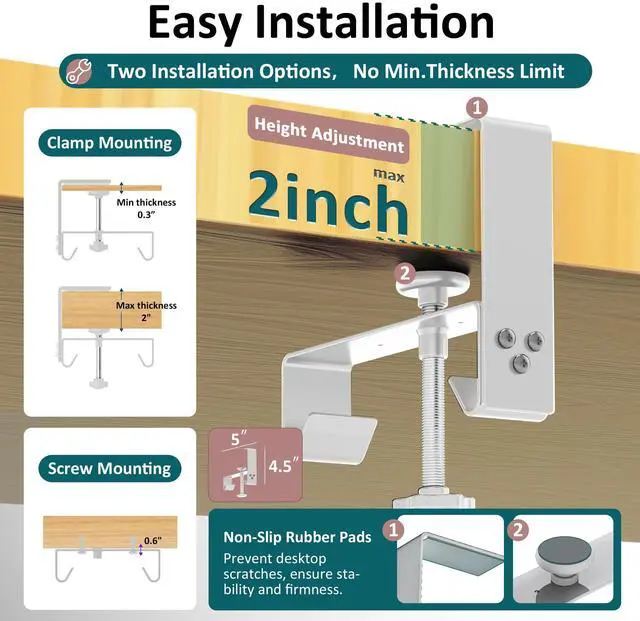 Easy Installation

Two Installation Options, No Min.Thickness Limit

Clamp Mounting

Min thickness 0.3"

Max thickness 2"

Screw Mounting

0.6"

Height Adjustment

max 2inch

1

2

5"

4.5"

Non-Slip Rubber Pads

Prevent desktop scratches, ensure stability and firmness.

1

2