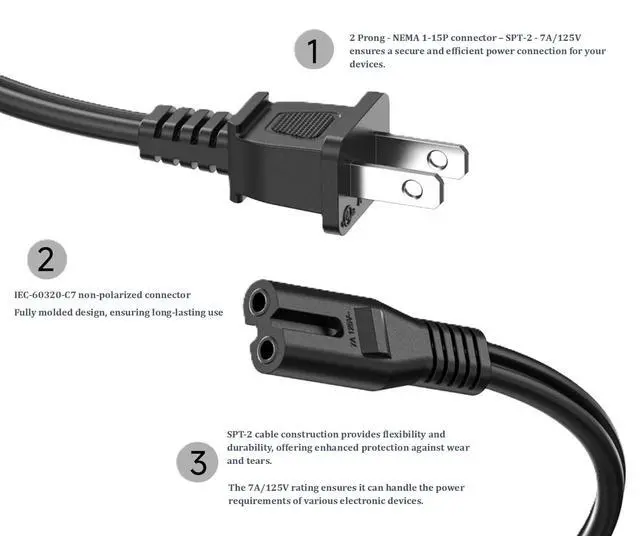 1

2 Prong - NEMA 1-15P connector – SPT-2 - 7A/125V ensures a secure and efficient power connection for your devices.

2

IEC-60320-C7 non-polarized connector
Fully molded design, ensuring long-lasting use

7A 125V~

3

SPT-2 cable construction provides flexibility and durability, offering enhanced protection against wear and tears.

The 7A/125V rating ensures it can handle the power requirements of various electronic devices.