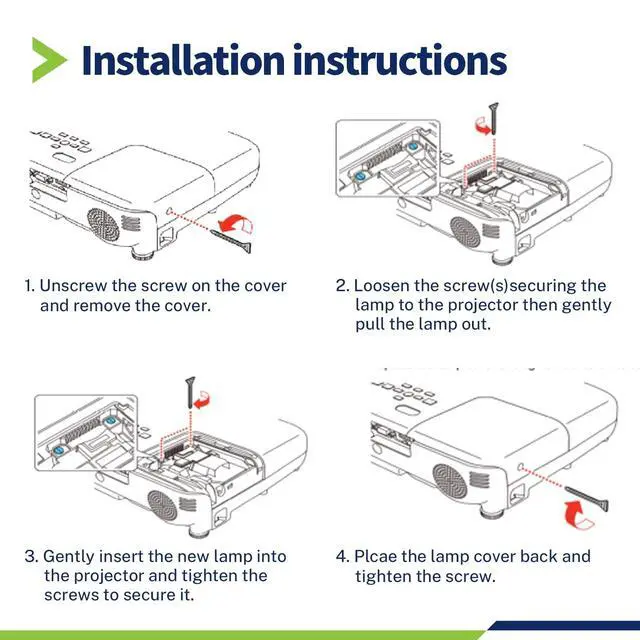 Installation instructions

1. Unscrew the screw on the cover and remove the cover.

2. Loosen the screw(s)securing the lamp to the projector then gently pull the lamp out.

3. Gently insert the new lamp into the projector and tighten the screws to secure it.

4. Plcae the lamp cover back and tighten the screw.