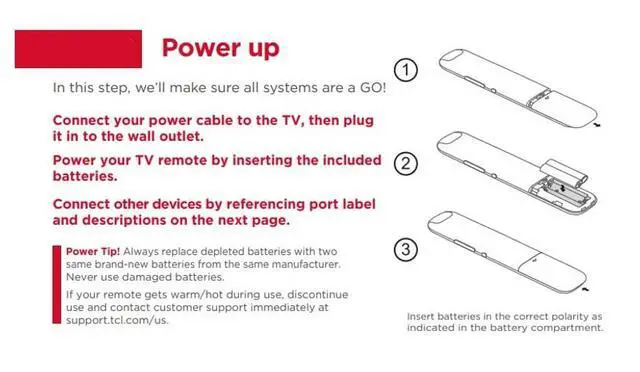 Power up

In this step, we'll make sure all systems are a GO!

Connect your power cable to the TV, then plug it in to the wall outlet.

Power your TV remote by inserting the included batteries.

Connect other devices by referencing port label and descriptions on the next page.

Power Tip! Always replace depleted batteries with two same brand-new batteries from the same manufacturer. Never use damaged batteries.

If your remote gets warm/hot during use, discontinue use and contact customer support immediately at support.tcl.com/us.

1

2

3

Insert batteries in the correct polarity as indicated in the battery compartment.