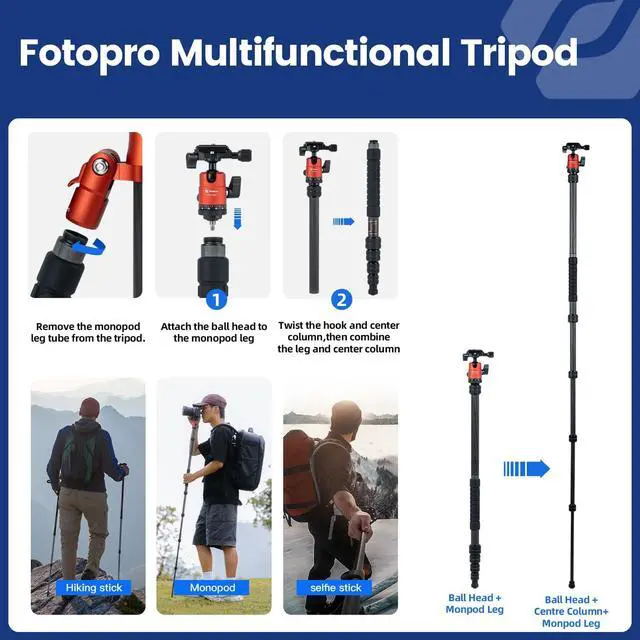 Fotopro Multifunctional Tripod

1

2

Remove the monopod leg tube from the tripod.

Attach the ball head to the monopod leg

Twist the hook and center column,then combine the leg and center column

Hiking stick

Monopod

selfie stick

Ball Head + Monpod Leg

Ball Head + Centre Column+ Monpod Leg