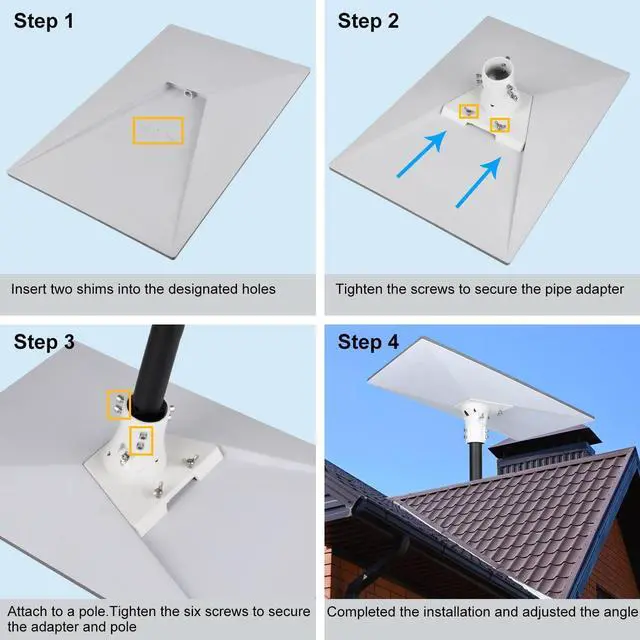 Step 1

Insert two shims into the designated holes

Step 2

Tighten the screws to secure the pipe adapter

Step 3

Attach to a pole.Tighten the six screws to secure the adapter and pole

Step 4

Completed the installation and adjusted the angle