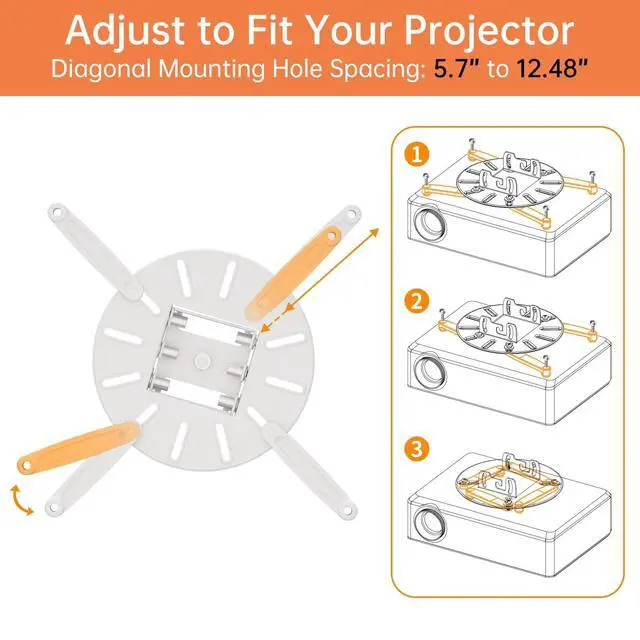 Adjust to Fit Your Projector
Diagonal Mounting Hole Spacing: 5.7" to 12.48"

1

2

3