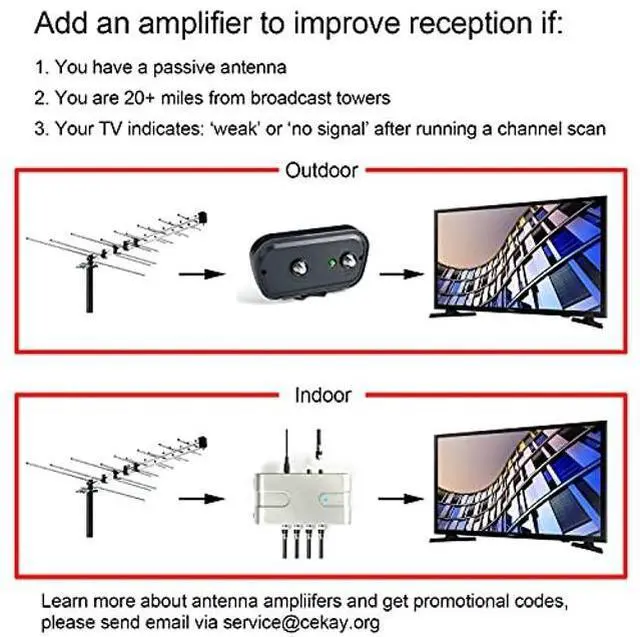 Add an amplifier to improve reception if:

1. You have a passive antenna
2. You are 20+ miles from broadcast towers
3. Your TV indicates: 'weak' or 'no signal' after running a channel scan

Outdoor

Indoor

Learn more about antenna ampliifers and get promotional codes, please send email via service@cekay.org