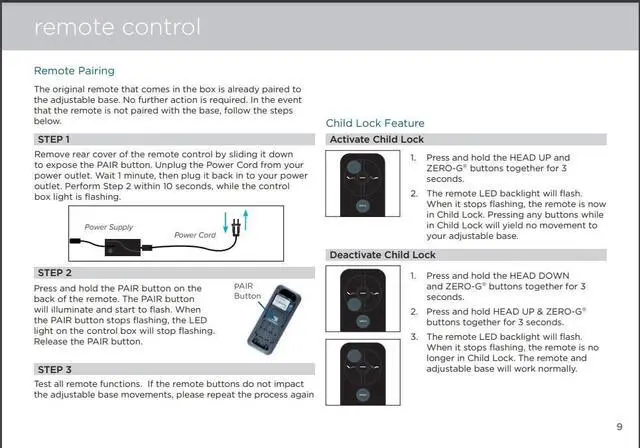 remote control

Remote Pairing

The original remote that comes in the box is already paired to the adjustable base. No further action is required. In the event that the remote is not paired with the base, follow the steps below.

STEP 1

Remove rear cover of the remote control by sliding it down to expose the PAIR button. Unplug the Power Cord from your power outlet. Wait 1 minute, then plug it back in to your power outlet. Perform Step 2 within 10 seconds, while the control box light is flashing.

Power Supply

Power Cord

STEP 2

Press and hold the PAIR button on the back of the remote. The PAIR button will illuminate and start to flash. When the PAIR button stops flashing, the LED light on the control box will stop flashing. Release the PAIR button.

PAIR Button

STEP 3

Test all remote functions. If the remote buttons do not impact the adjustable base movements, please repeat the process again

Child Lock Feature

Activate Child Lock

1. Press and hold the HEAD UP and ZERO-G® buttons together for 3 seconds.

2. The remote LED backlight will flash. When it stops flashing, the remote is now in Child Lock. Pressing any buttons while in Child Lock will yield no movement to your adjustable base.

Deactivate Child Lock

1. Press and hold the HEAD DOWN and ZERO-G® buttons together for 3 seconds.

2. Press and hold HEAD UP & ZERO-G® buttons together for 3 seconds.

3. The remote LED backlight will flash. When it stops flashing, the remote is no longer in Child Lock. The remote and adjustable base will work normally.

9