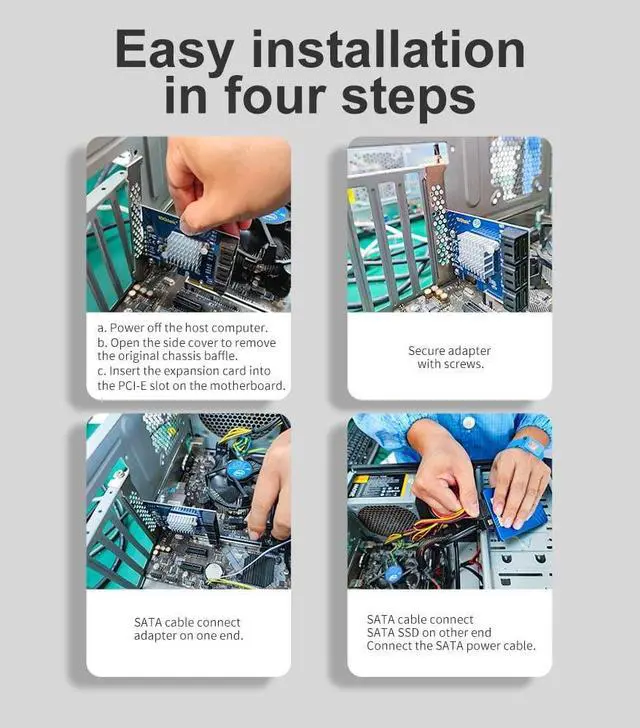 Easy installation in four steps

a. Power off the host computer.
b. Open the side cover to remove the original chassis baffle.
c. Insert the expansion card into the PCI-E slot on the motherboard.

Secure adapter with screws.

SATA cable connect adapter on one end.

SATA cable connect
SATA SSD on other end
Connect the SATA power cable.