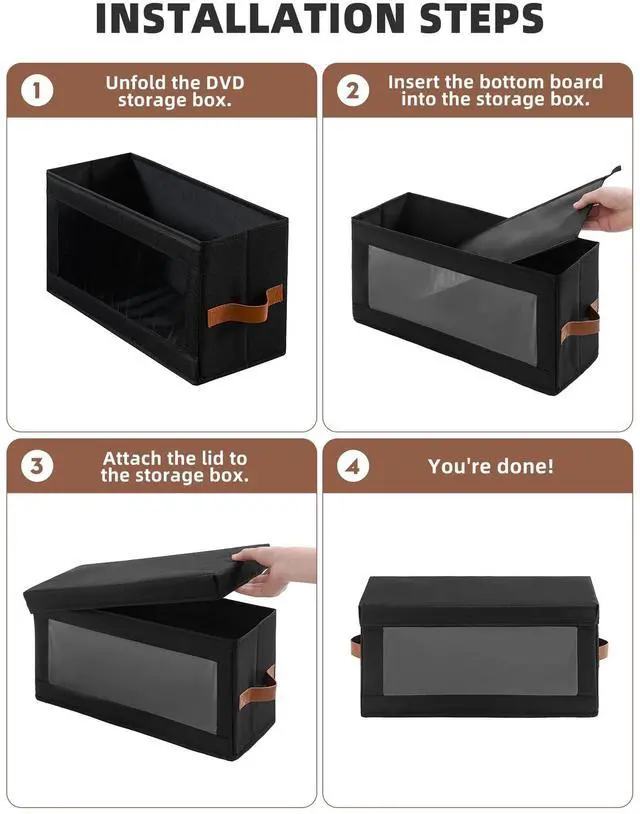 INSTALLATION STEPS

1 Unfold the DVD storage box.

2 Insert the bottom board into the storage box.

3 Attach the lid to the storage box.

4 You're done!