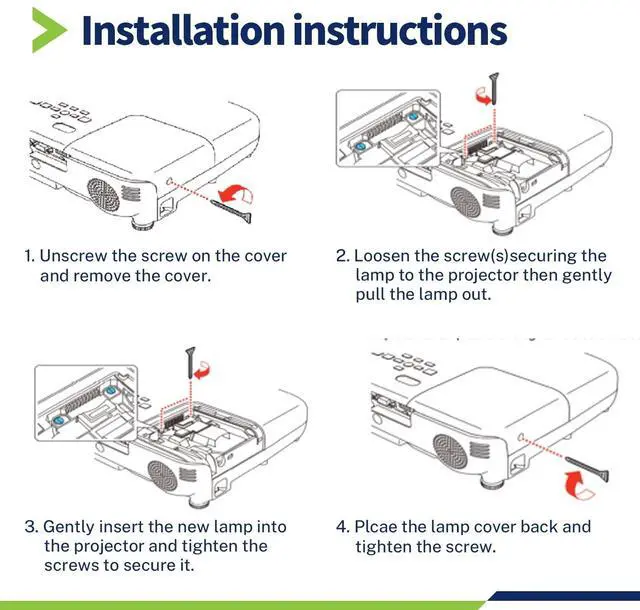 Installation instructions

1. Unscrew the screw on the cover and remove the cover.

2. Loosen the screw(s)securing the lamp to the projector then gently pull the lamp out.

3. Gently insert the new lamp into the projector and tighten the screws to secure it.

4. Plcae the lamp cover back and tighten the screw.