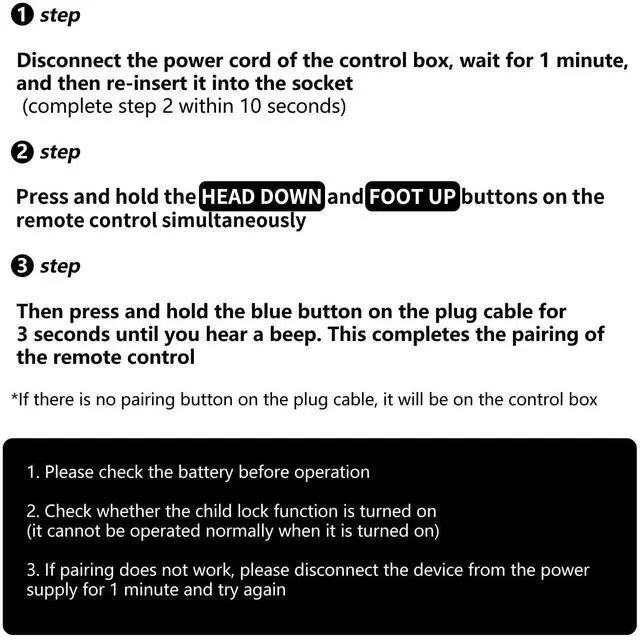 ❶ step

Disconnect the power cord of the control box, wait for 1 minute, and then re-insert it into the socket
(complete step 2 within 10 seconds)

❷ step

Press and hold the HEAD DOWN and FOOT UP buttons on the remote control simultaneously

❸ step

Then press and hold the blue button on the plug cable for 3 seconds until you hear a beep. This completes the pairing of the remote control

*If there is no pairing button on the plug cable, it will be on the control box

1. Please check the battery before operation

2. Check whether the child lock function is turned on
(it cannot be operated normally when it is turned on)

3. If pairing does not work, please disconnect the device from the power supply for 1 minute and try again