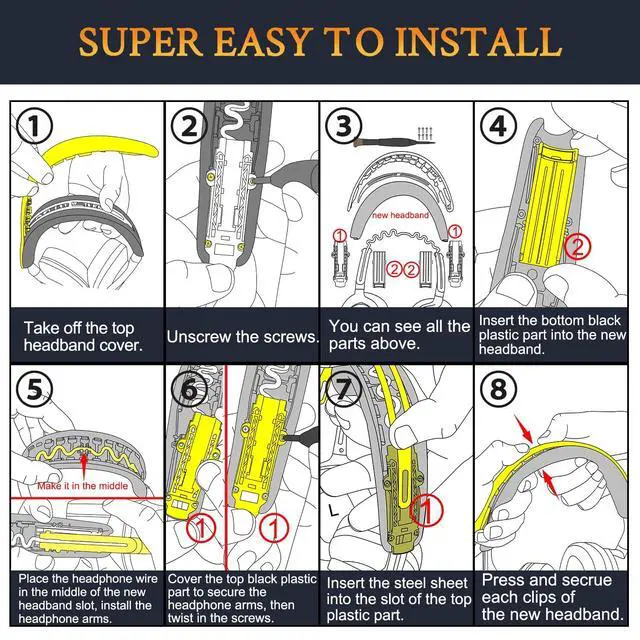 SUPER EASY TO INSTALL

1

Take off the top headband cover.

2

Unscrew the screws.

3

new headband

1 1 2 2

You can see all the parts above.

4

2

Insert the bottom black plastic part into the new headband.

5

Make it in the middle

Place the headphone wire in the middle of the new headband slot, install the headphone arms.

6

1 1

Cover the top black plastic part to secure the headphone arms, then twist in the screws.

7

L

1

Insert the steel sheet into the slot of the top plastic part.

8

Press and secrue each clips of the new headband.