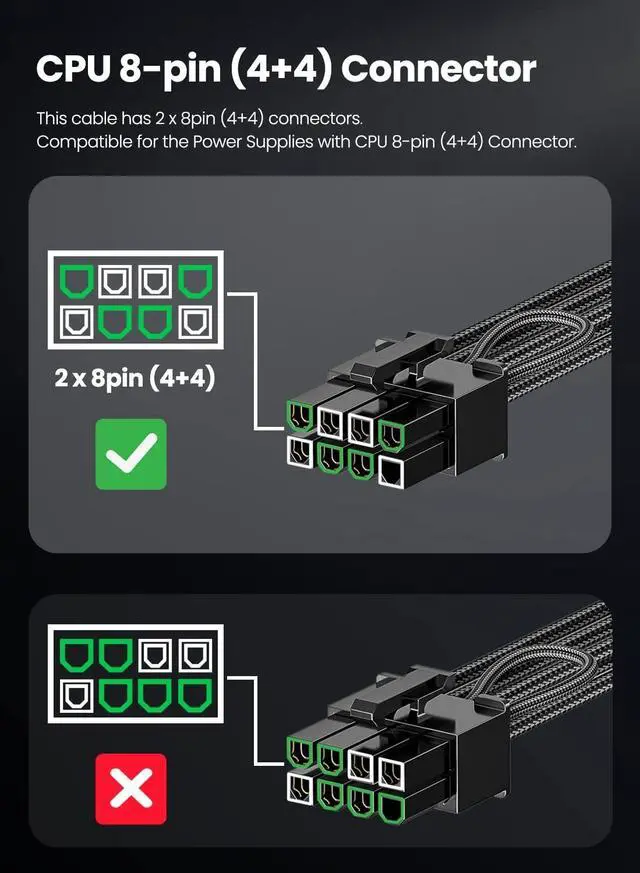 CPU 8-pin (4+4) Connector

This cable has 2 x 8pin (4+4) connectors.
Compatible for the Power Supplies with CPU 8-pin (4+4) Connector.

2 x 8pin (4+4)