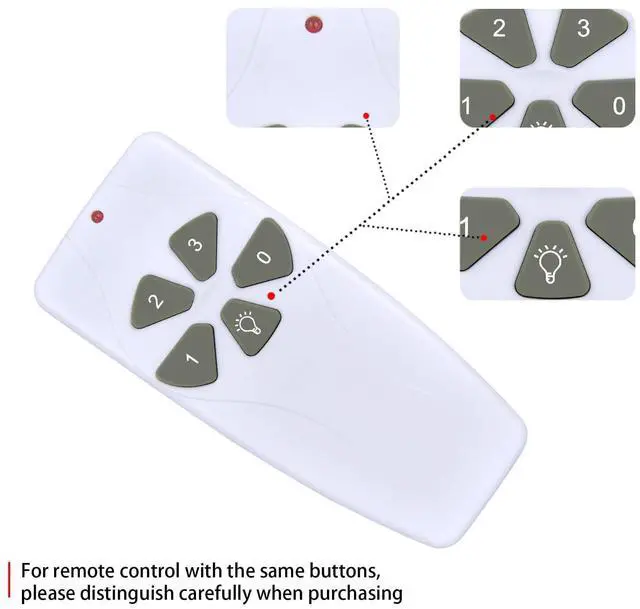 2
3
1
0
1
3
0
2
1
For remote control with the same buttons, please distinguish carefully when purchasing