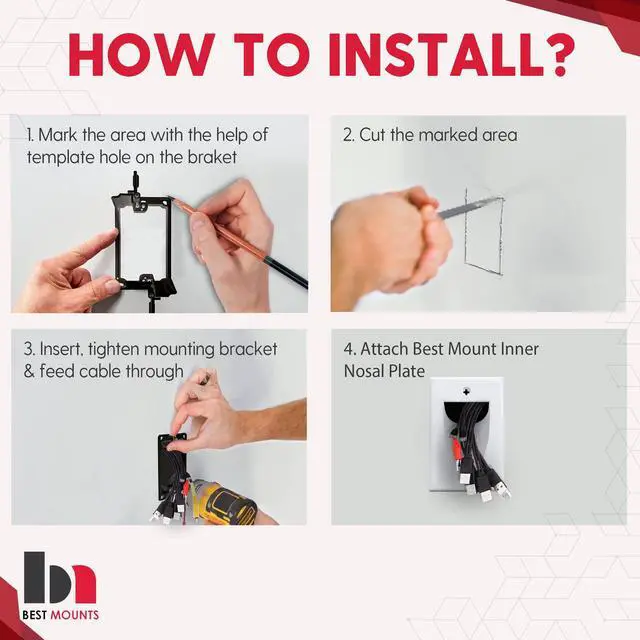 HOW TO INSTALL?

1. Mark the area with the help of template hole on the braket

2. Cut the marked area

3. Insert, tighten mounting bracket & feed cable through

4. Attach Best Mount Inner Nosal Plate

BEST MOUNTS