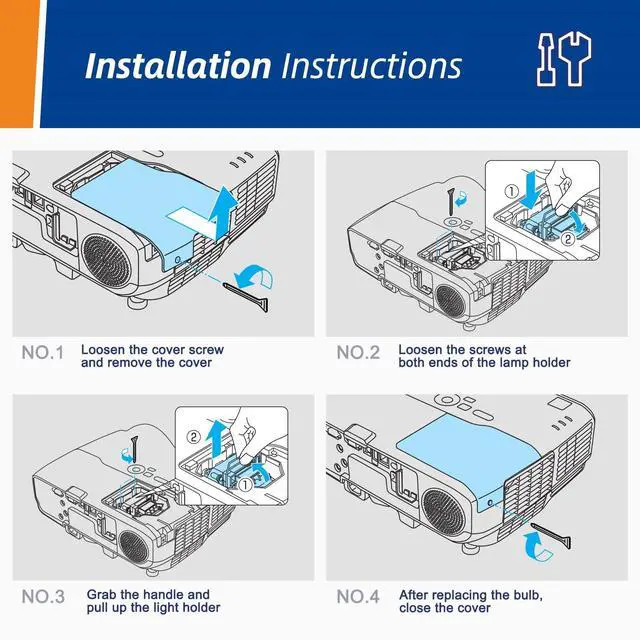 Installation Instructions

①

②

NO.1 Loosen the cover screw and remove the cover

NO.2 Loosen the screws at both ends of the lamp holder

②

①

NO.3 Grab the handle and pull up the light holder

NO.4 After replacing the bulb, close the cover