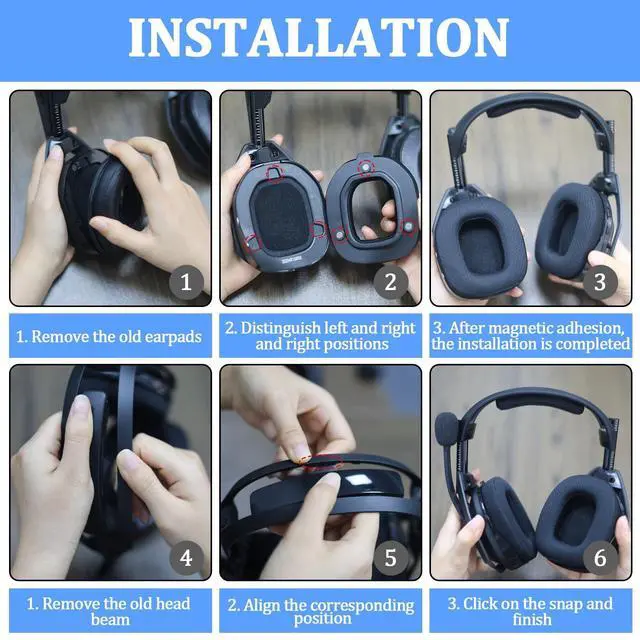 INSTALLATION

1

2

3

1. Remove the old earpads

2. Distinguish left and right and right positions

3. After magnetic adhesion, the installation is completed

4

5

6

1. Remove the old head beam

2. Align the corresponding position

3. Click on the snap and finish